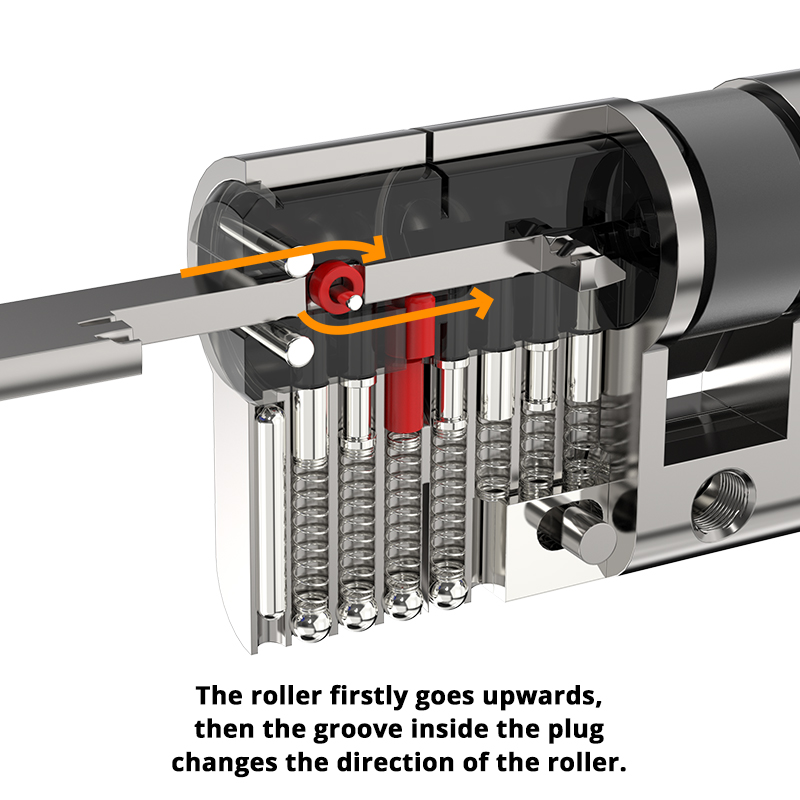 The roller firstly goes upwards, then the groove inside the plug changes the direction of the roller.