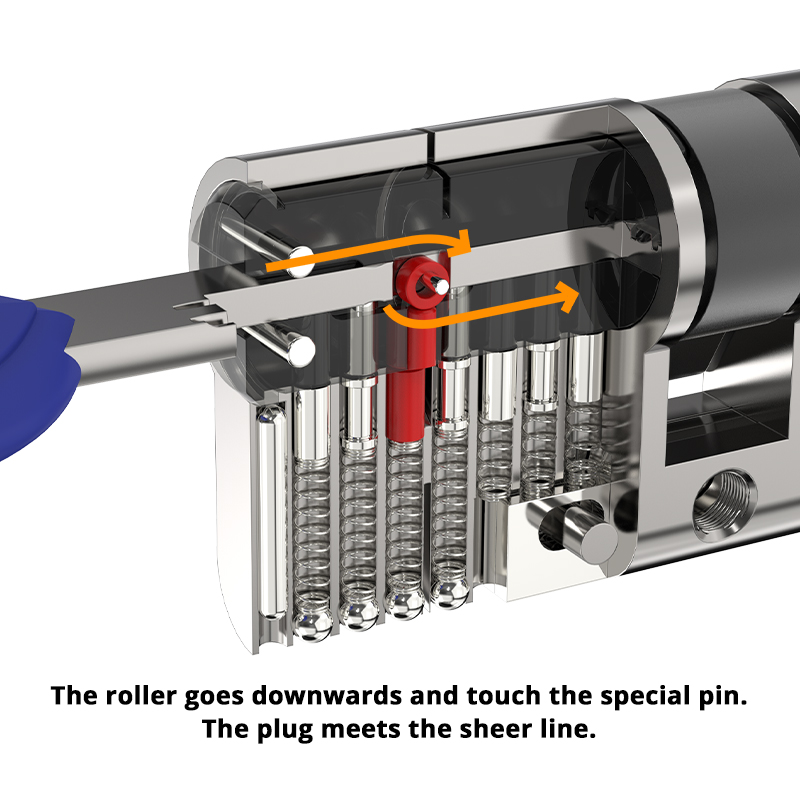 The roller goes downwards and touch the special pin.
The plug meets the sheer line.